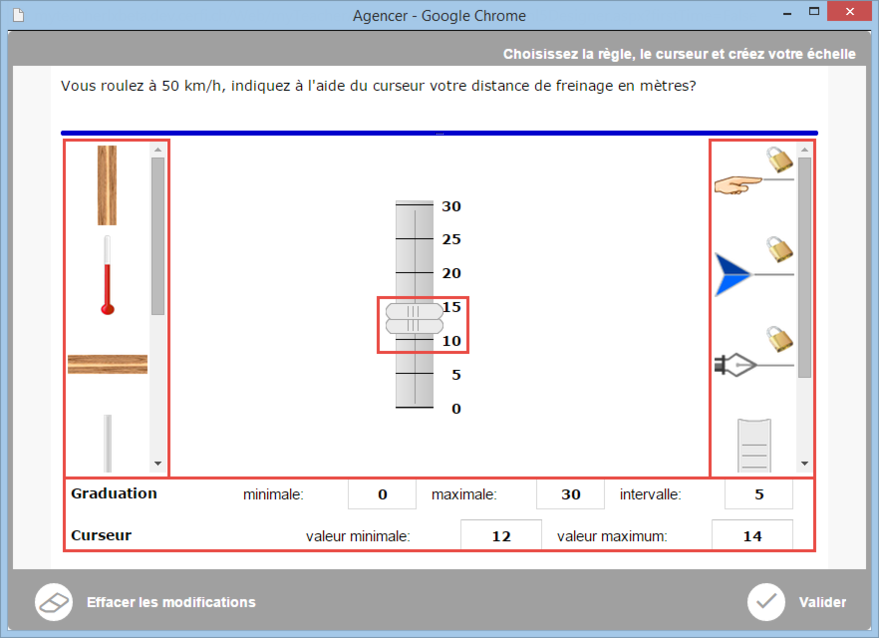 Agencer - Google Chrome

Choisissez la règle, le curseur et créez votre échelle

Vous roulez à 50 km/h, indiquez à l'aide du curseur votre distance de freinage en mètres?

30
25
20
15
10
5
0

Graduation minimale: 0 maximale: 30 intervalle: 5

Curseur valeur minimale: 12 valeur maximum: 14

Effacer les modifications

Valider