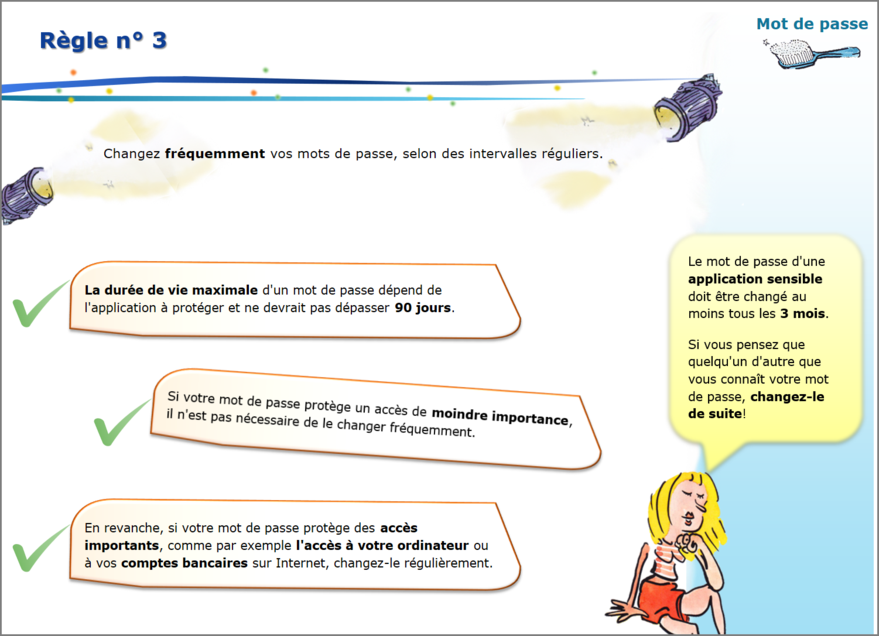 Règle n° 3

Mot de passe

Changez fréquemment vos mots de passe, selon des intervalles réguliers.

La durée de vie maximale d'un mot de passe dépend de l'application à protéger et ne devrait pas dépasser 90 jours.

Si votre mot de passe protège un accès de moindre importance, il n'est pas nécessaire de le changer fréquemment.

En revanche, si votre mot de passe protège des accès importants, comme par exemple l'accès à votre ordinateur ou à vos comptes bancaires sur Internet, changez-le régulièrement.

Le mot de passe d'une application sensible doit être changé au moins tous les 3 mois.

Si vous pensez que quelqu'un d'autre que vous connaît votre mot de passe, changez-le de suite!